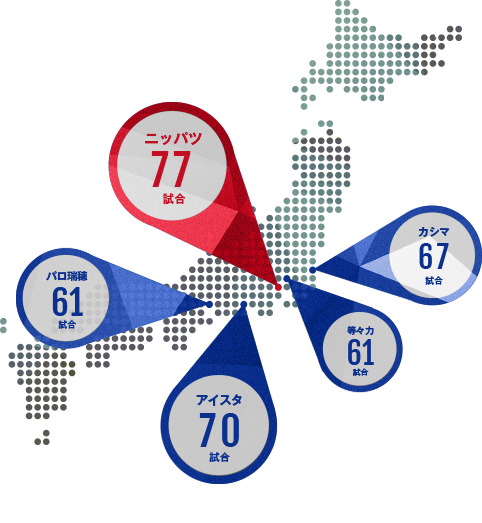 ニッパツ
77
試合

カシマ
67
試合

パロ瑞穂
61
試合

等々力
61
試合

アイスタ
70
試合